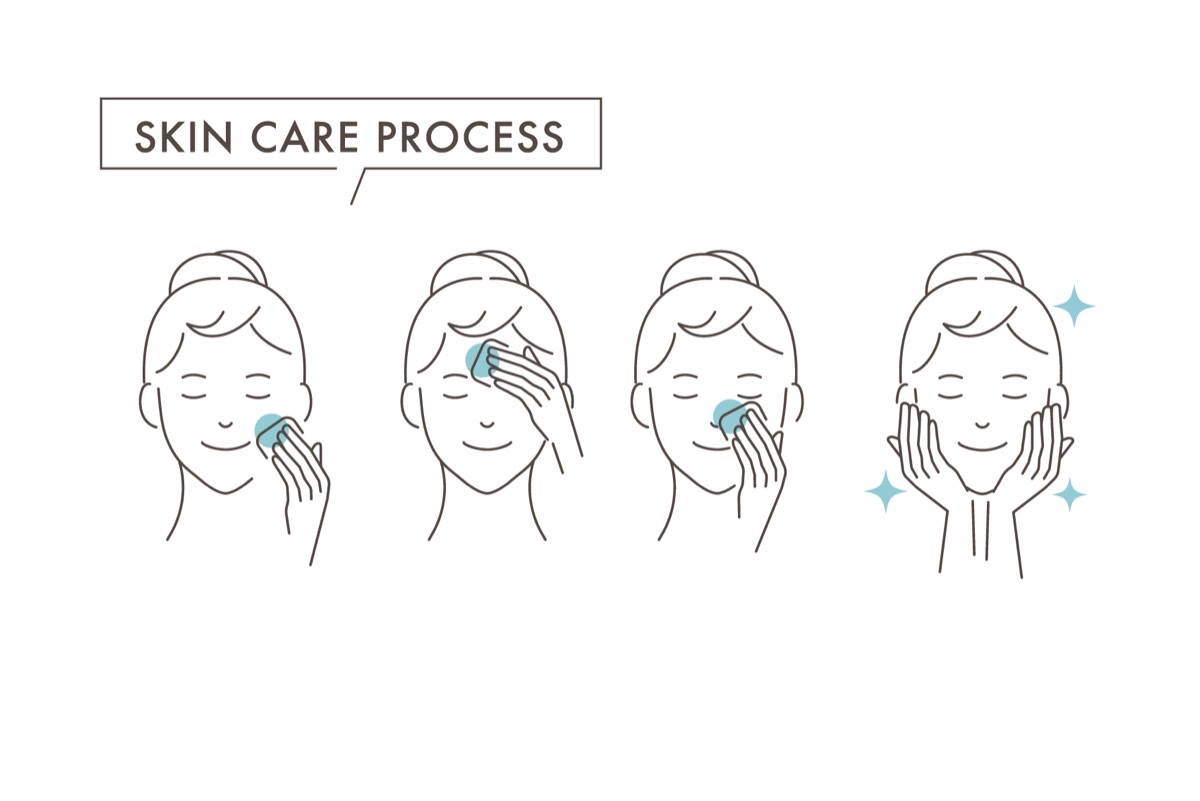 SKIN CARE PROCESS